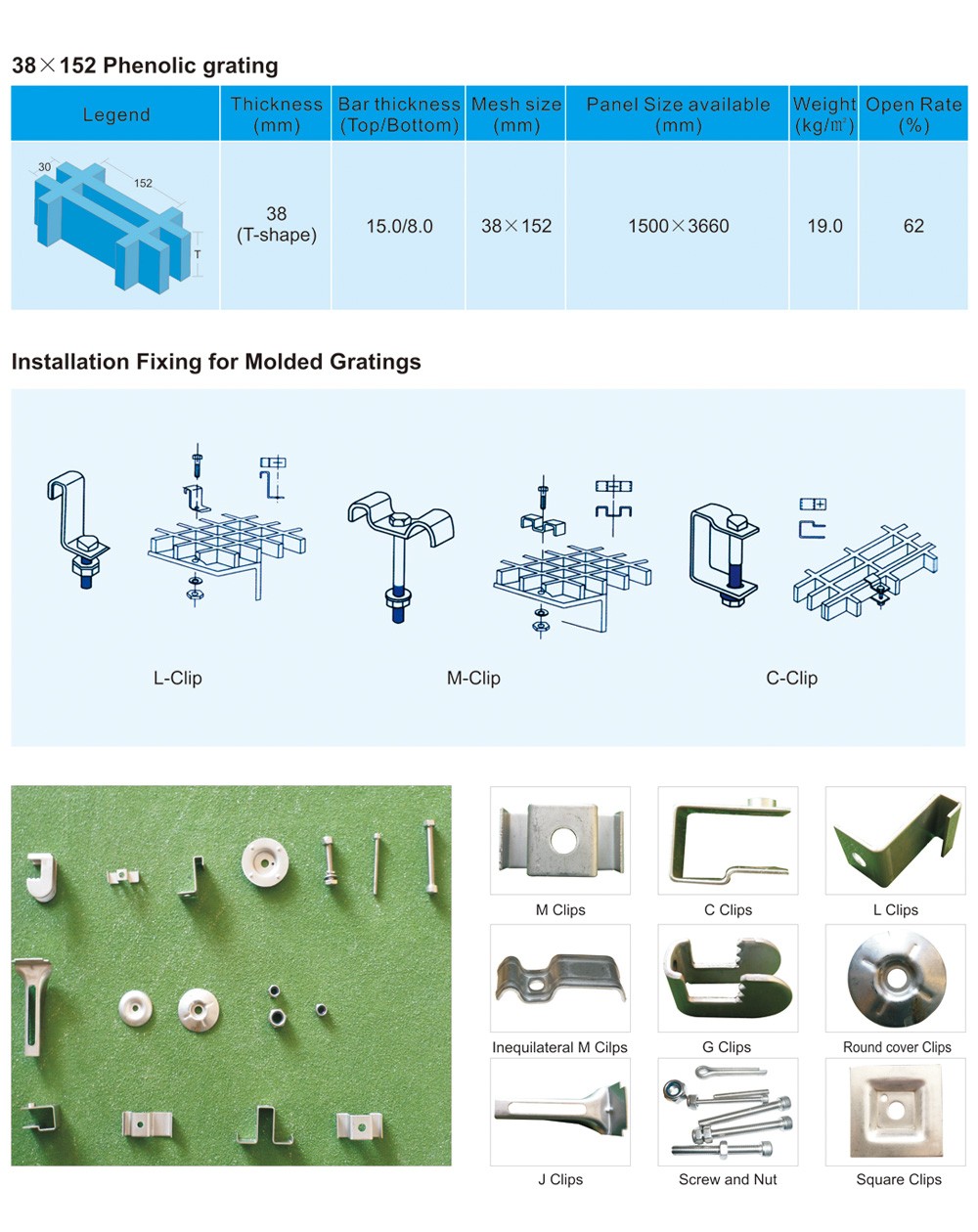 38×152 Phenolic grating

| Legend | Thickness (mm) | Bar thickness (Top/Bottom) | Mesh size (mm) | Panel Size available (mm) | Weight (kg/m²) | Open Rate (%) |
|---|---|---|---|---|---|---|
| 30 152 T | 38 (T-shape) | 15.0/8.0 | 38×152 | 1500×3660 | 19.0 | 62 |

Installation Fixing for Molded Gratings

L-Clip

M-Clip

C-Clip

M Clips

C Clips

L Clips

Inequilateral M Cilps

G Clips

Round cover Clips

J Clips

Screw and Nut

Square Clips