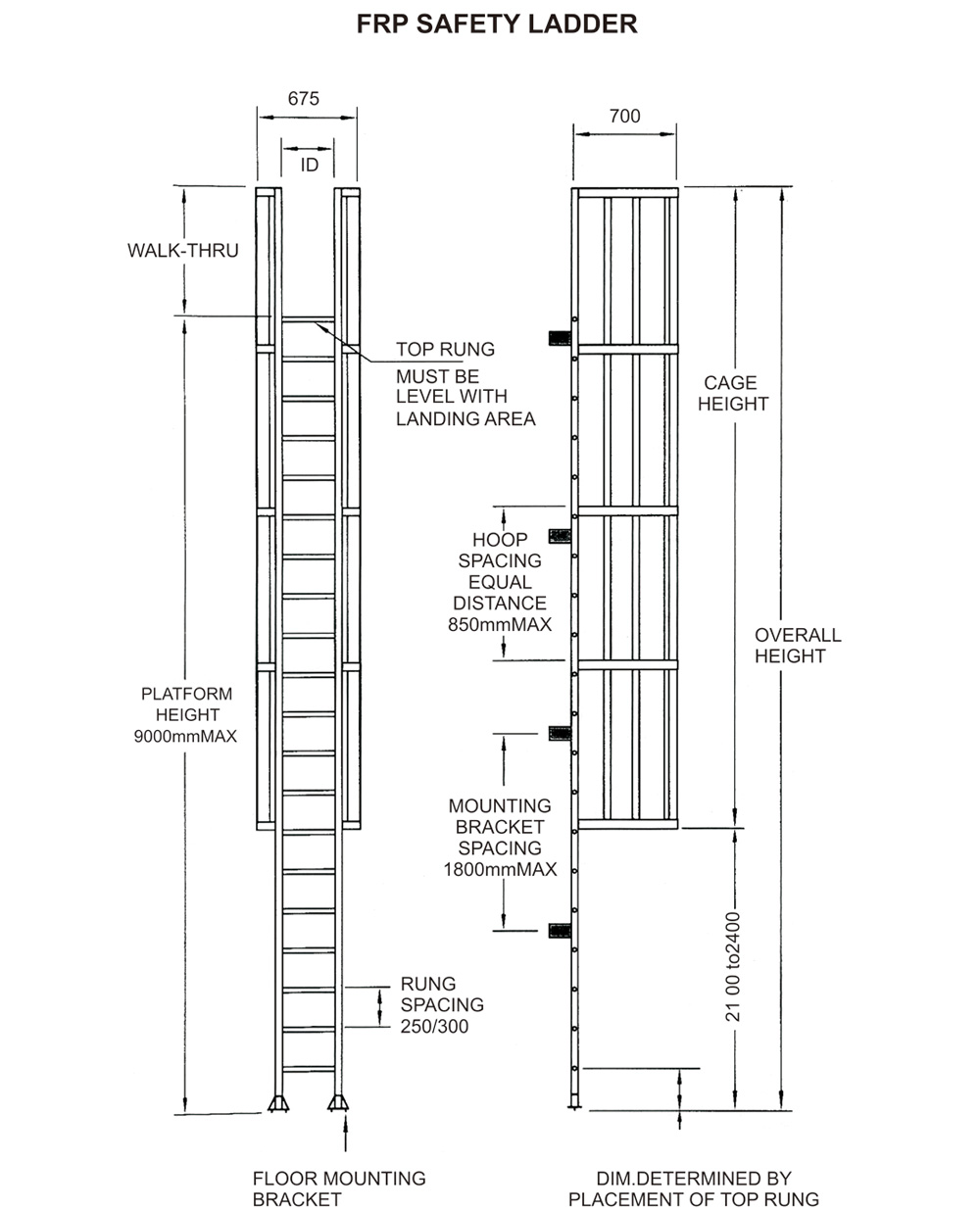 FRP SAFETY LADDER

675

ID

WALK-THRU

TOP RUNG MUST BE LEVEL WITH LANDING AREA

PLATFORM HEIGHT 9000mmMAX

RUNG SPACING 250/300

FLOOR MOUNTING BRACKET

700

CAGE HEIGHT

HOOP SPACING EQUAL DISTANCE 850mmMAX

OVERALL HEIGHT

MOUNTING BRACKET SPACING 1800mmMAX

21 00 to2400

DIM.DETERMINED BY PLACEMENT OF TOP RUNG